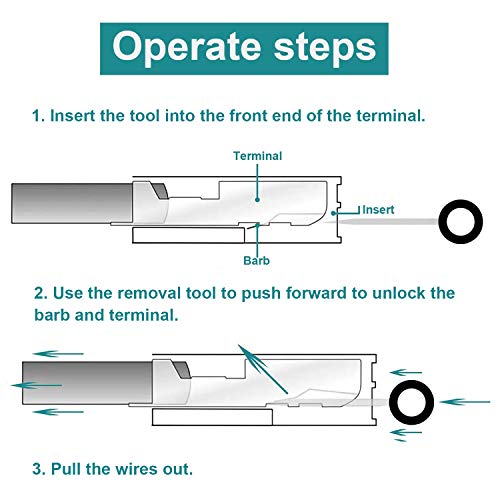 Operate steps

1. Insert the tool into the front end of the terminal.

Terminal

Insert

Barb

2. Use the removal tool to push forward to unlock the barb and terminal.

3. Pull the wires out.